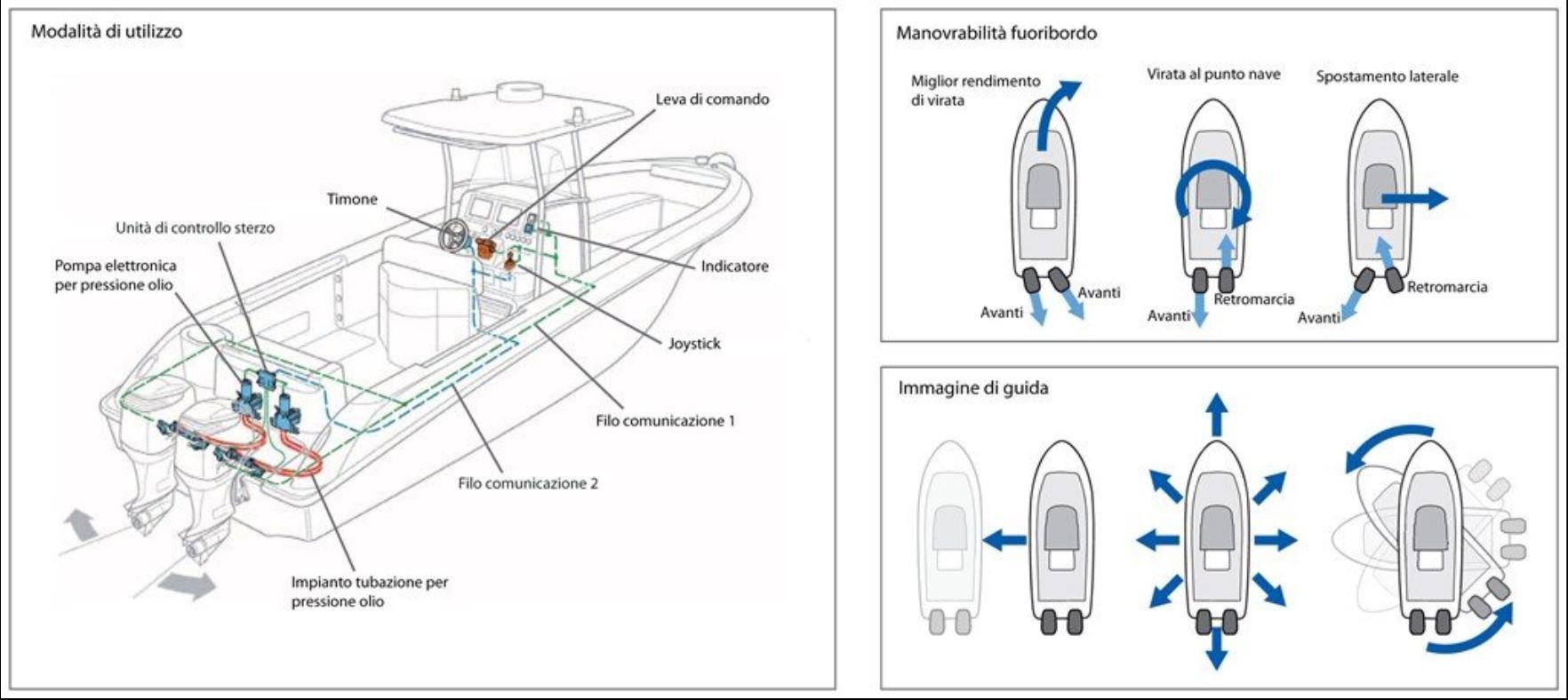 Modalità di utilizzo

Leva di comando

Timone

Unità di controllo sterzo

Pompa elettronica per pressione olio

Indicatore

Joystick

Filo comunicazione 1

Filo comunicazione 2

Impianto tubazione per pressione olio

Manovrabilità fuoribordo

Miglior rendimento di virata

Avanti

Avanti

Virata al punto nave

Avanti

Retromarcia

Spostamento laterale

Avanti

Retromarcia

Immagine di guida